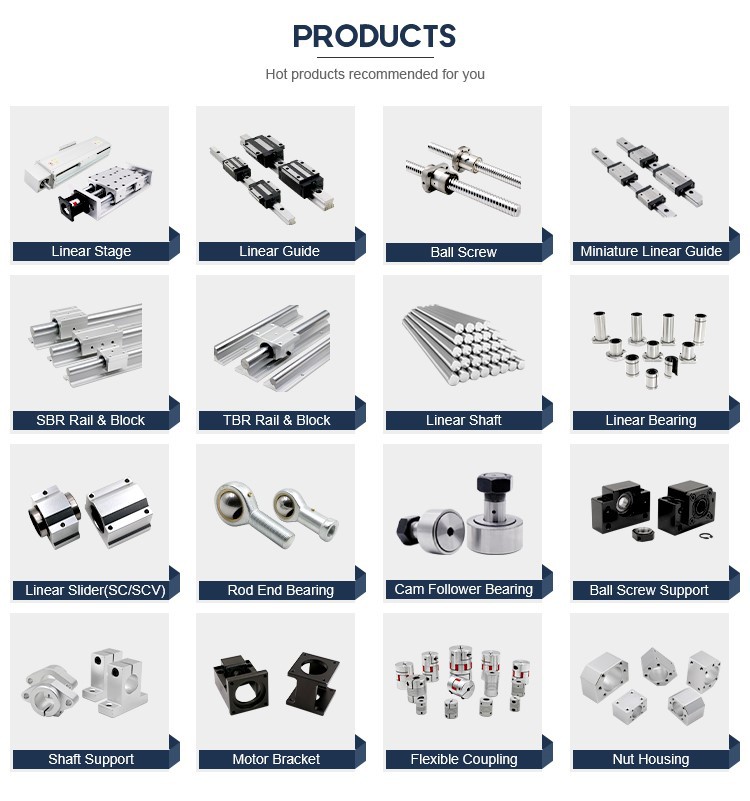 PRODUCTS

Hot products recommended for you

Linear Stage

Linear Guide

Ball Screw

Miniature Linear Guide

SBR Rail & Block

TBR Rail & Block

Linear Shaft

Linear Bearing

Linear Slider(SC/SCV)

Rod End Bearing

Cam Follower Bearing

Ball Screw Support

Shaft Support

Motor Bracket

Flexible Coupling

Nut Housing